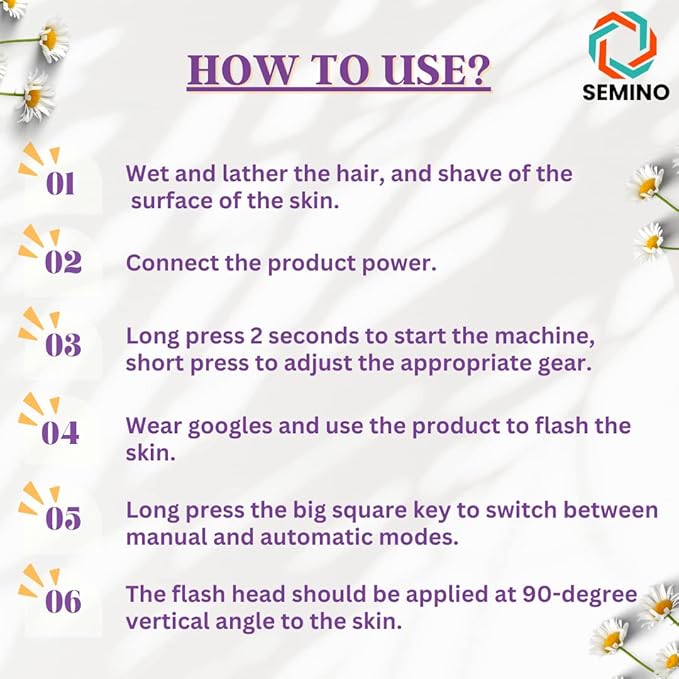 HOW TO USE?

SEMINO

01 Wet and lather the hair, and shave of the surface of the skin.

02 Connect the product power.

03 Long press 2 seconds to start the machine, short press to adjust the appropriate gear.

04 Wear googles and use the product to flash the skin.

05 Long press the big square key to switch between manual and automatic modes.

06 The flash head should be applied at 90-degree vertical angle to the skin.