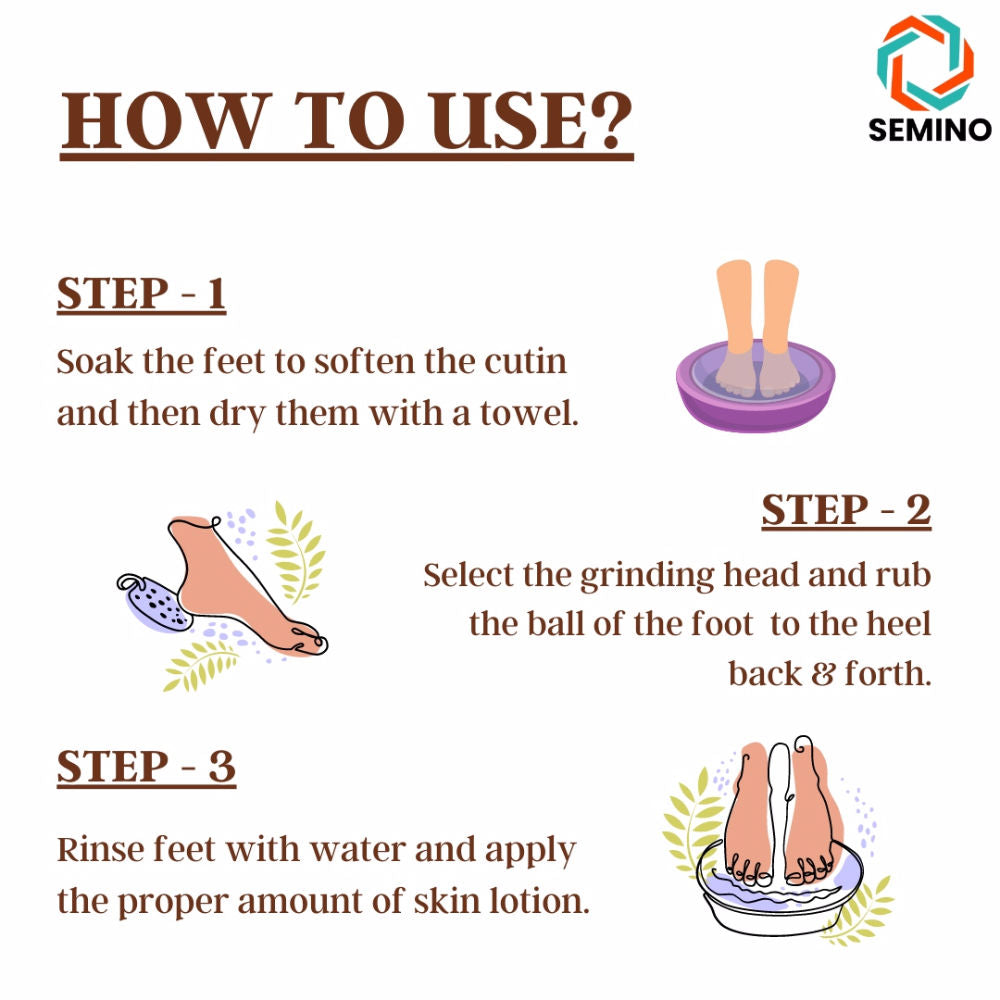 HOW TO USE?

SEMINO

STEP - 1

Soak the feet to soften the cutin and then dry them with a towel.

STEP - 2

Select the grinding head and rub the ball of the foot to the heel back & forth.

STEP - 3

Rinse feet with water and apply the proper amount of skin lotion.