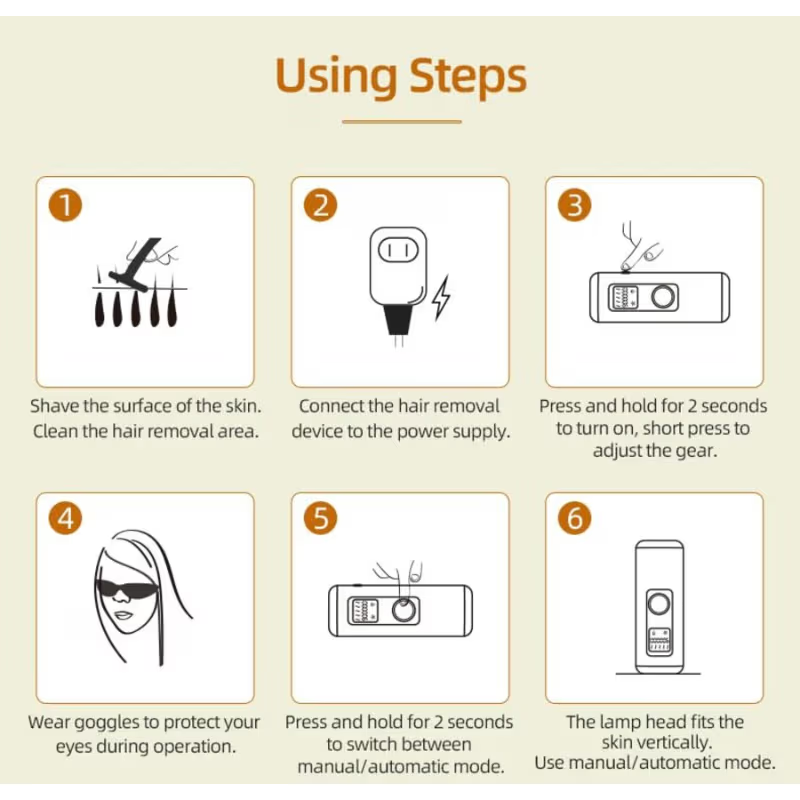 Using Steps

1

Shave the surface of the skin. Clean the hair removal area.

2

Connect the hair removal device to the power supply.

3

Press and hold for 2 seconds to turn on, short press to adjust the gear.

4

Wear goggles to protect your eyes during operation.

5

Press and hold for 2 seconds to switch between manual/automatic mode.

6

The lamp head fits the skin vertically. Use manual/automatic mode.