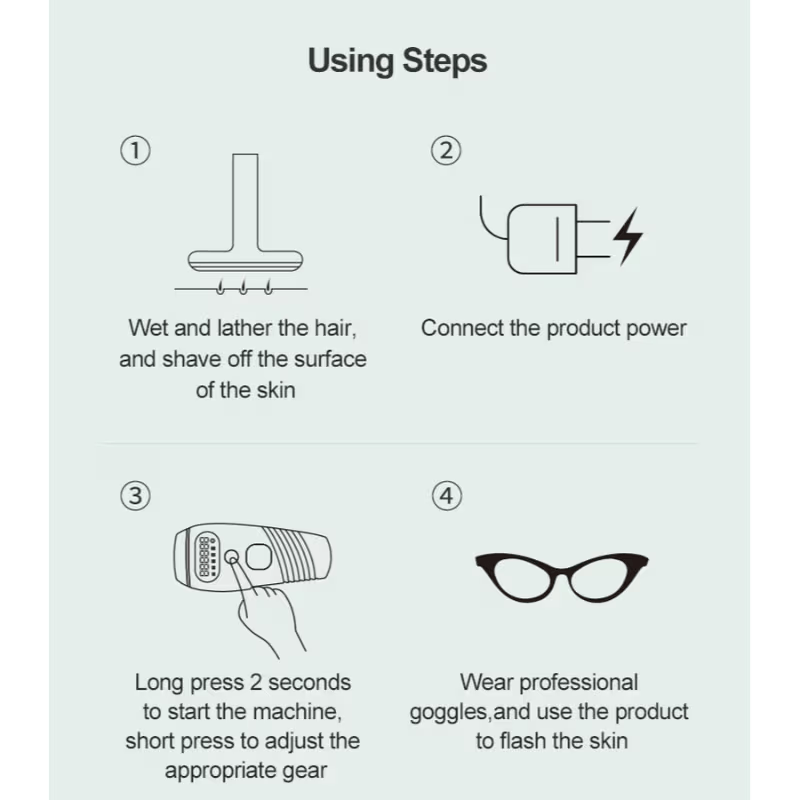 Using Steps

①

Wet and lather the hair, and shave off the surface of the skin

②

Connect the product power

③

Long press 2 seconds to start the machine, short press to adjust the appropriate gear

④

Wear professional goggles,and use the product to flash the skin